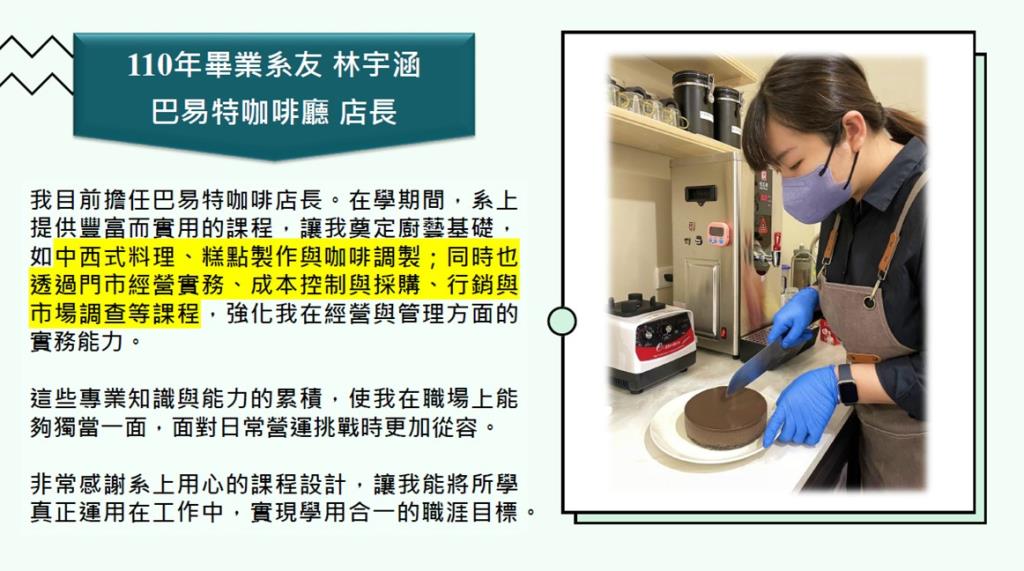 110年畢業系友 林宇涵
巴易特咖啡廳 店長

我目前擔任巴易特咖啡店長。在學期間，系上提供豐富而實用的課程，讓我奠定廚藝基礎，如中西式料理、糕點製作與咖啡調製；同時也透過門市經營實務、成本控制與採購、行銷與市場調查等課程，強化我在經營與管理方面的實務能力。

這些專業知識與能力的累積，使我在職場上能夠獨當一面，面對日常營運挑戰時更加從容。

非常感謝系上用心的課程設計，讓我能將所學真正運用在工作中，實現學用合一的職涯目標。